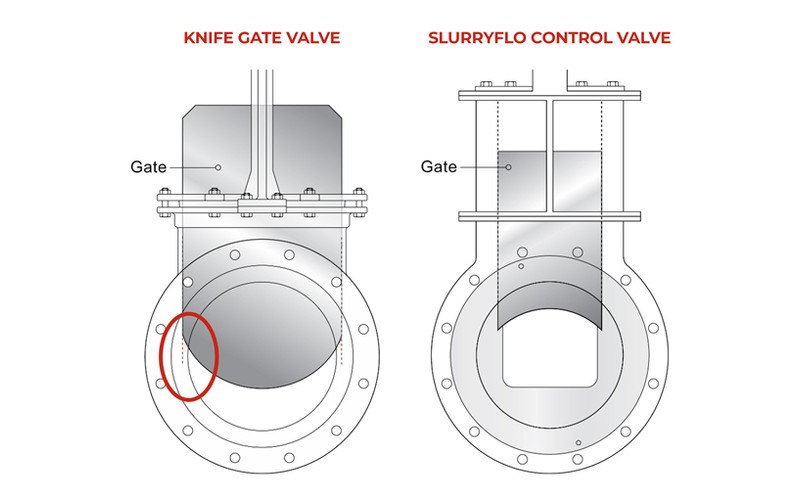 KNIFE GATE VALVE

Gate

SLURRYFLO CONTROL VALVE

Gate