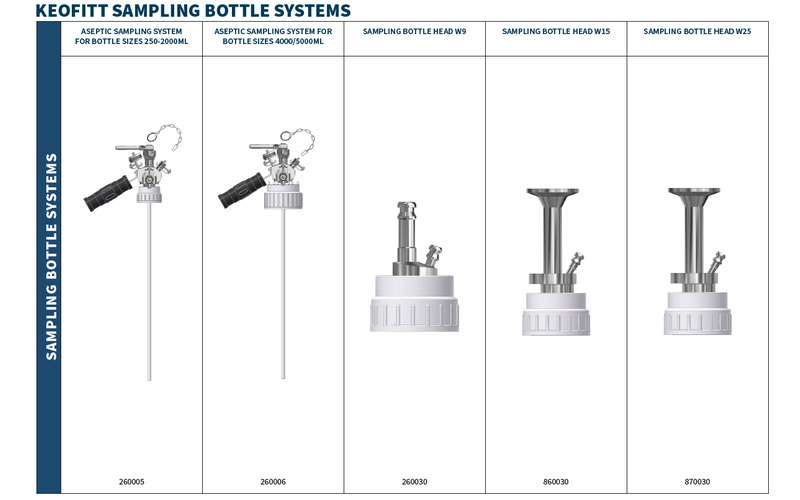 KEOFITT SAMPLING BOTTLE SYSTEMS

SAMPLING BOTTLE SYSTEMS

| ASEPTIC SAMPLING SYSTEM FOR BOTTLE SIZES 250-2000ML | ASEPTIC SAMPLING SYSTEM FOR BOTTLE SIZES 4000/5000ML | SAMPLING BOTTLE HEAD W9 | SAMPLING BOTTLE HEAD W15 | SAMPLING BOTTLE HEAD W25 |
|---|---|---|---|---|
| 260005 | 260006 | 260030 | 860030 | 870030 |