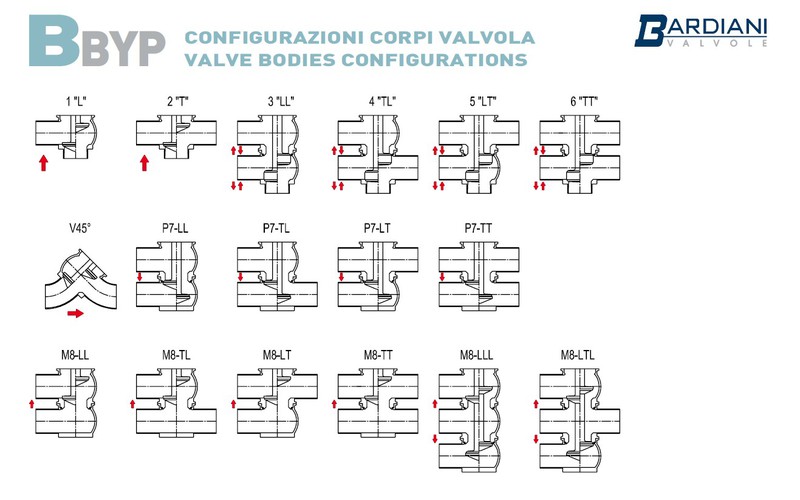 BBYP CONFIGURAZIONI CORPI VALVOLA
VALVE BODIES CONFIGURATIONS

BARDIANI VALVOLE

1 "L"
2 "T"
3 "LL"
4 "TL"
5 "LT"
6 "TT"

V45°
P7-LL
P7-TL
P7-LT
P7-TT

M8-LL
M8-TL
M8-LT
M8-TT
M8-LLL
M8-LTL