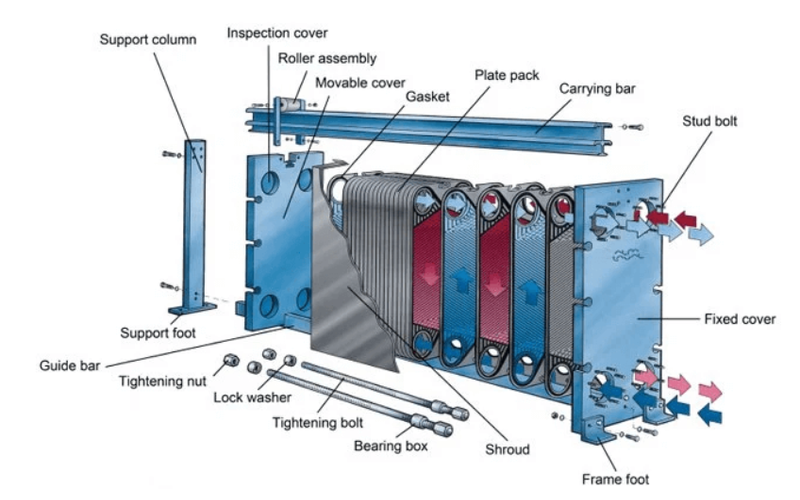 Support column
Inspection cover
Roller assembly
Movable cover
Gasket
Plate pack
Carrying bar
Stud bolt
Fixed cover
Support foot
Guide bar
Tightening nut
Lock washer
Tightening bolt
Bearing box
Shroud
Frame foot