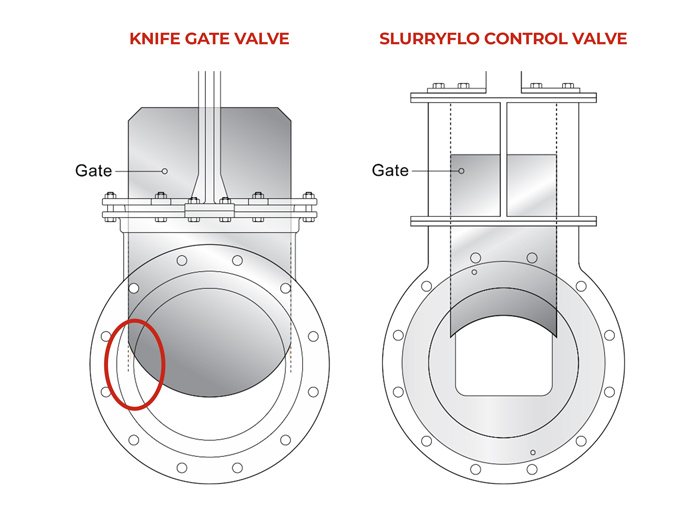 KNIFE GATE VALVE

Gate

SLURRYFLO CONTROL VALVE

Gate