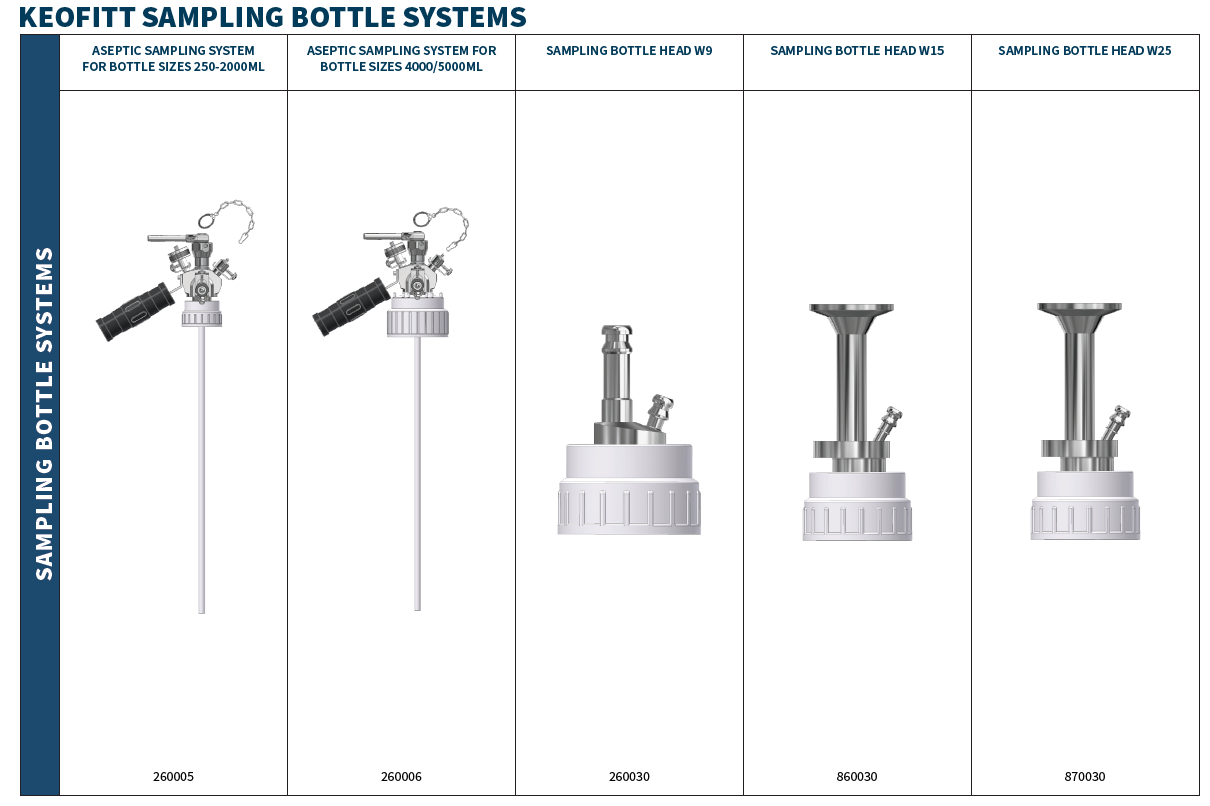 KEOFITT SAMPLING BOTTLE SYSTEMS

SAMPLING BOTTLE SYSTEMS

| ASEPTIC SAMPLING SYSTEM FOR BOTTLE SIZES 250-2000ML | ASEPTIC SAMPLING SYSTEM FOR BOTTLE SIZES 4000/5000ML | SAMPLING BOTTLE HEAD W9 | SAMPLING BOTTLE HEAD W15 | SAMPLING BOTTLE HEAD W25 |
|---|---|---|---|---|
| 260005 | 260006 | 260030 | 860030 | 870030 |