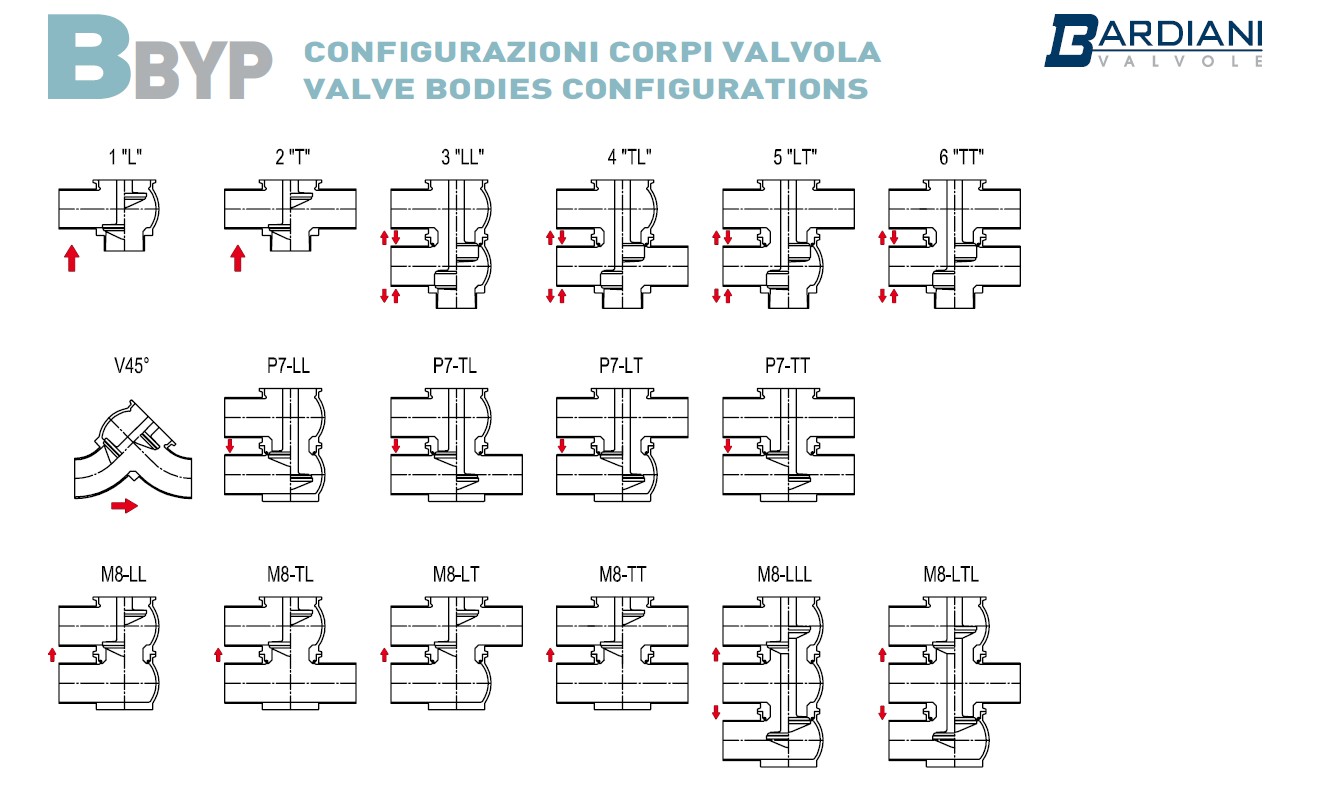 BBYP CONFIGURAZIONI CORPI VALVOLA
VALVE BODIES CONFIGURATIONS

BARDIANI
VALVOLE

1 "L"
2 "T"
3 "LL"
4 "TL"
5 "LT"
6 "TT"

V45°
P7-LL
P7-TL
P7-LT
P7-TT

M8-LL
M8-TL
M8-LT
M8-TT
M8-LLL
M8-LTL