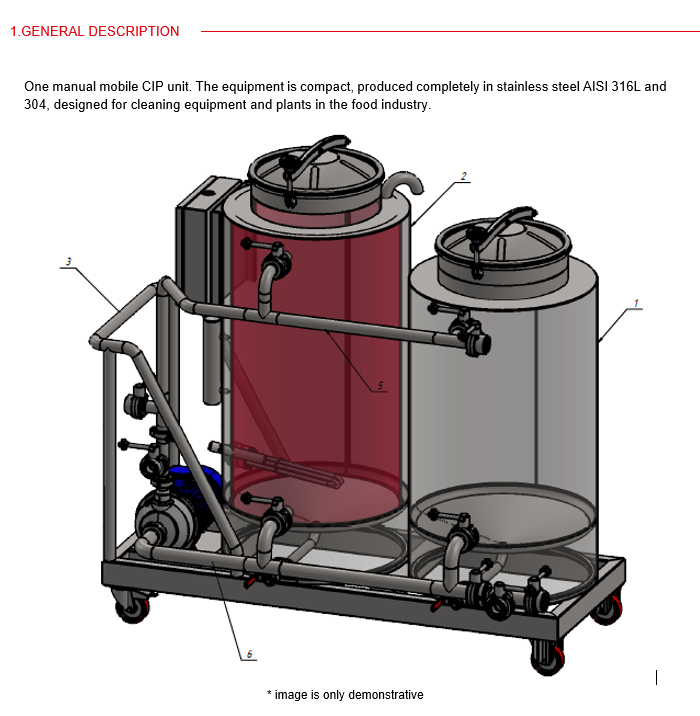 1.GENERAL DESCRIPTION

One manual mobile CIP unit. The equipment is compact, produced completely in stainless steel AISI 316L and 304, designed for cleaning equipment and plants in the food industry.

2

3

1

5

6

* image is only demonstrative